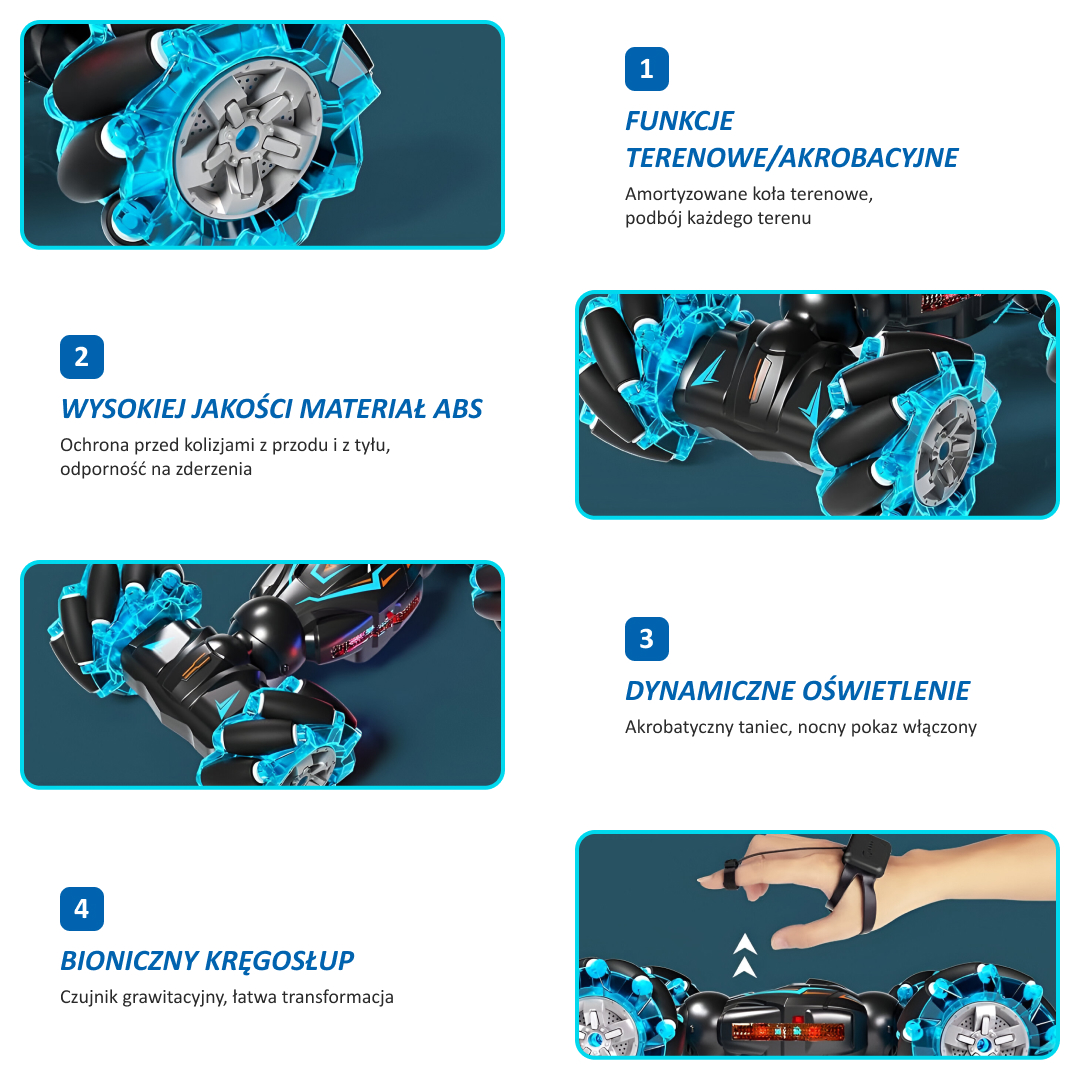 1

FUNKCJE TERENOWE/AKROBACYJNE

Amortyzowane koła terenowe, podbój każdego terenu

2

WYSOKIEJ JAKOŚCI MATERIAŁ ABS

Ochrona przed kolizjami z przodu i z tyłu, odporność na zderzenia

3

DYNAMICZNE OŚWIETLENIE

Akrobatyczny taniec, nocny pokaz włączony

4

BIONICZNY KRĘGOSŁUP

Czujnik grawitacyjny, łatwa transformacja