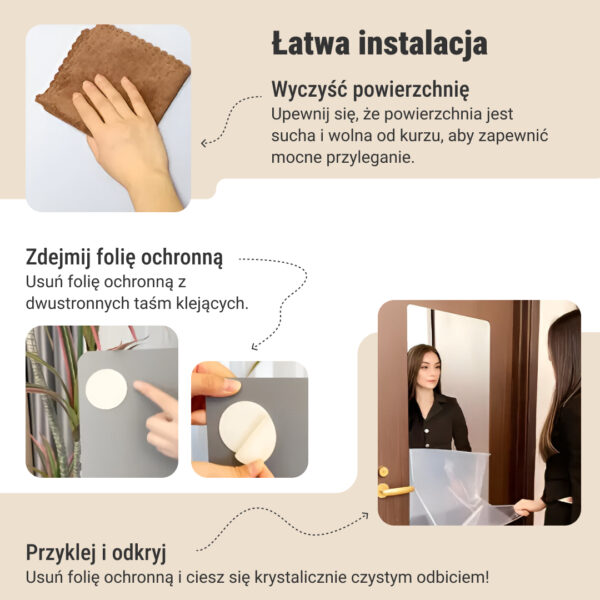 Łatwa instalacja

Wyczyść powierzchnię
Upewnij się, że powierzchnia jest sucha i wolna od kurzu, aby zapewnić mocne przyleganie.

Zdejmij folię ochronną
Usuń folię ochronną z dwustronnych taśm klejących.

Przyklej i odkryj
Usuń folię ochronną i ciesz się krystalicznie czystym odbiciem!